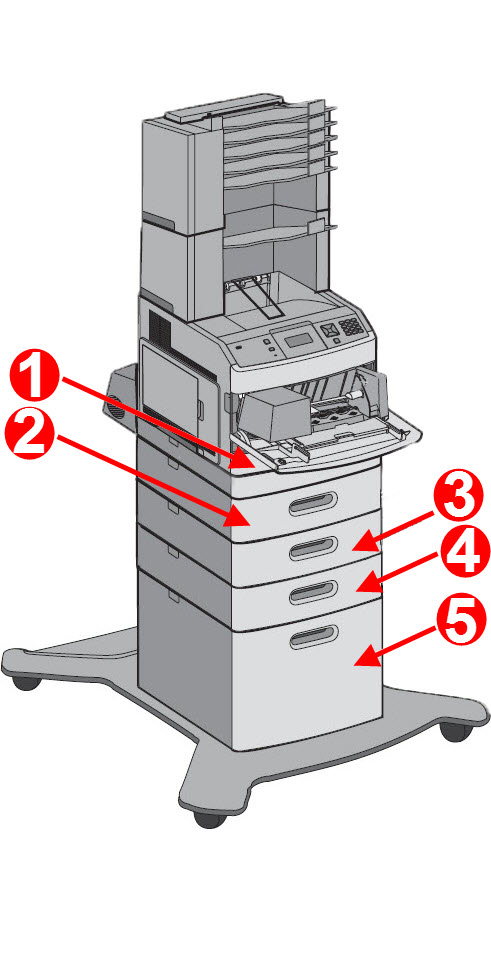 1
2
3
4
5